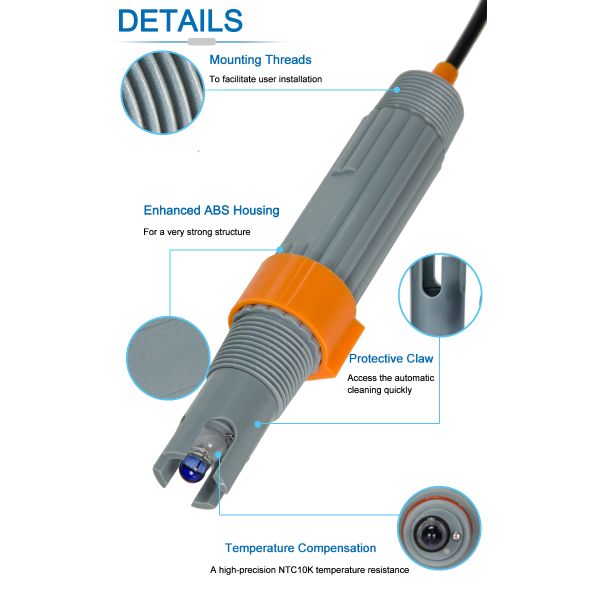 DETAILS

Mounting Threads

To facilitate user installation

Enhanced ABS Housing

For a very strong structure

Protective Claw

Access the automatic cleaning quickly

Temperature Compensation

A high-precision NTC10K temperature resistance