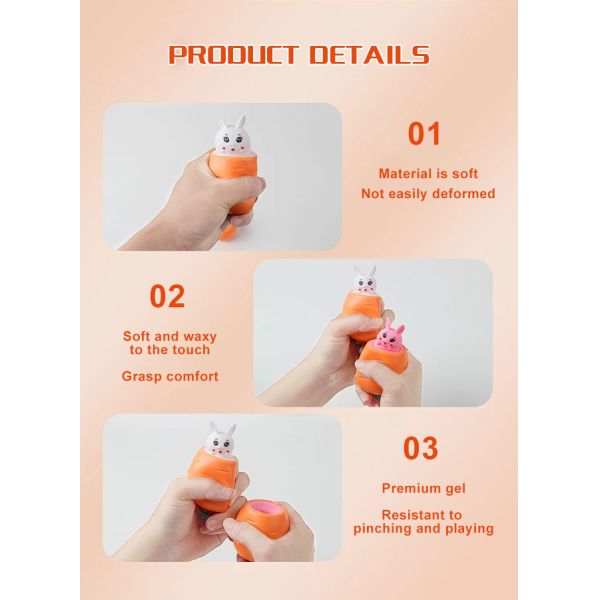 PRODUCT DETAILS

01

Material is soft
Not easily deformed

02

Soft and waxy to the touch

Grasp comfort

03

Premium gel

Resistant to pinching and playing