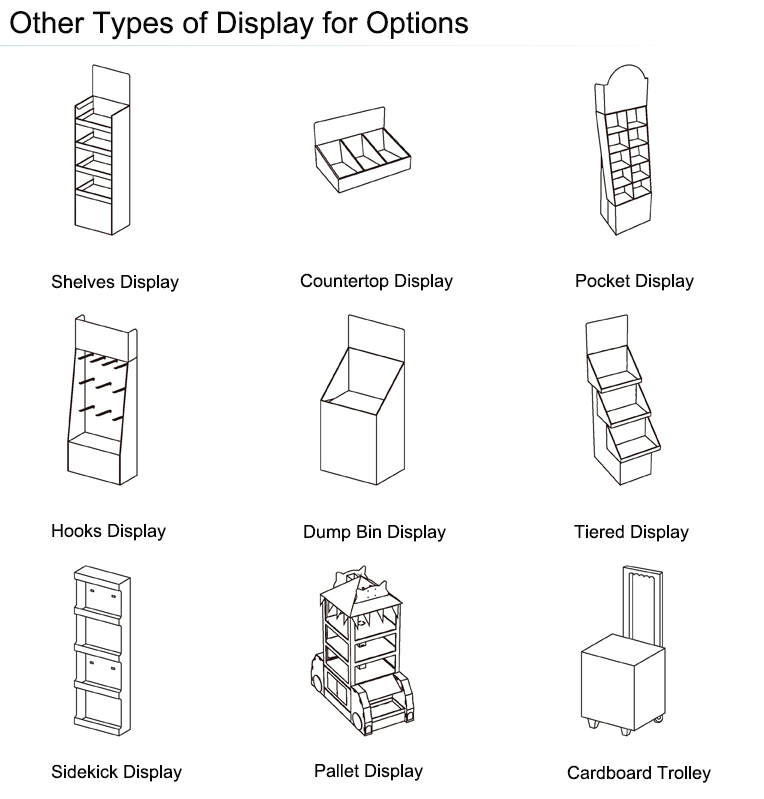 Other Types of Display for Options

Shelves Display

Countertop Display

Pocket Display

Hooks Display

Dump Bin Display

Tiered Display

Sidekick Display

Pallet Display

Cardboard Trolley