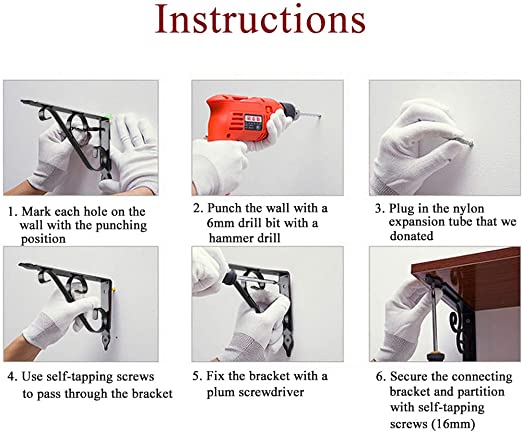 Instructions

1. Mark each hole on the wall with the punching position

2. Punch the wall with a 6mm drill bit with a hammer drill

3. Plug in the nylon expansion tube that we donated

4. Use self-tapping screws to pass through the bracket

5. Fix the bracket with a plum screwdriver

6. Secure the connecting bracket and partition with self-tapping screws (16mm)