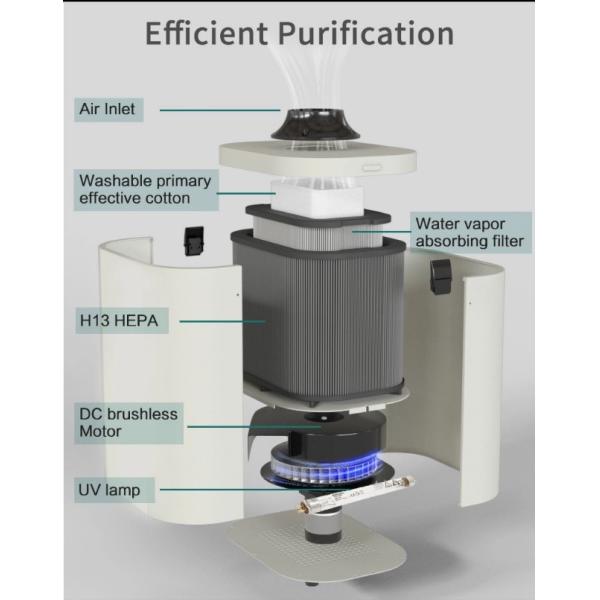 Efficient Purification

Air Inlet

Washable primary effective cotton

Water vapor absorbing filter

H13 HEPA

DC brushless Motor

UV lamp