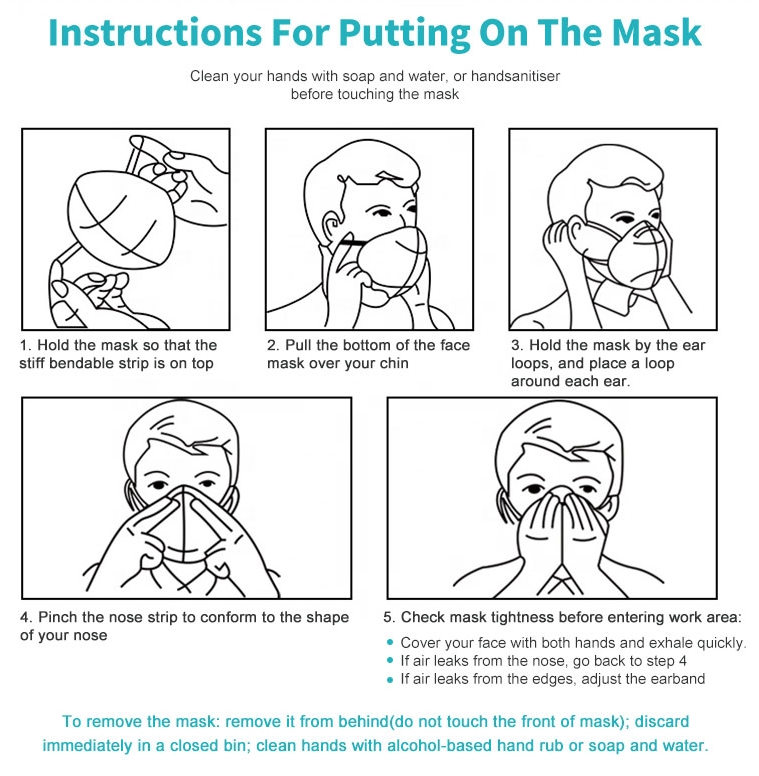 Instructions For Putting On The Mask

Clean your hands with soap and water, or handsanitiser before touching the mask

1. Hold the mask so that the stiff bendable strip is on top

2. Pull the bottom of the face mask over your chin

3. Hold the mask by the ear loops, and place a loop around each ear.

4. Pinch the nose strip to conform to the shape of your nose

5. Check mask tightness before entering work area:
• Cover your face with both hands and exhale quickly.
• If air leaks from the nose, go back to step 4
• If air leaks from the edges, adjust the earband

To remove the mask: remove it from behind(do not touch the front of mask); discard immediately in a closed bin; clean hands with alcohol-based hand rub or soap and water.