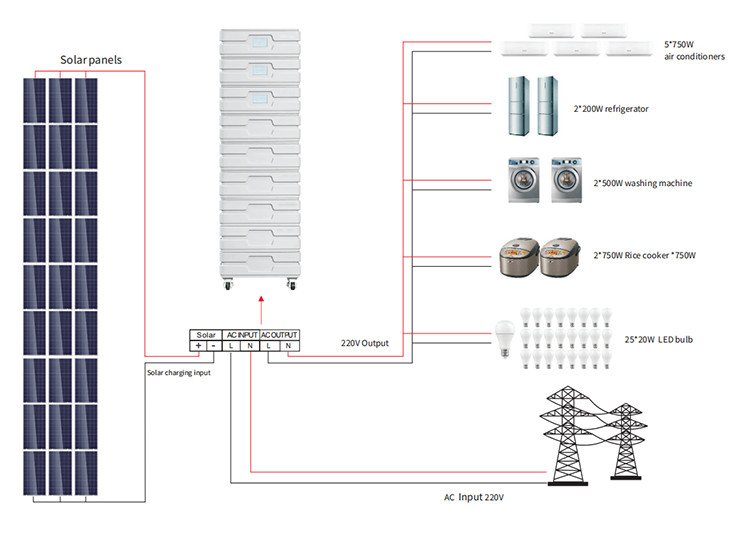 Solar panels

5*750W
air conditioners

2*200W refrigerator

2*500W washing machine

2*750W Rice cooker *750W

25*20W LED bulb

| Solar | | AC INPUT | | AC OUTPUT | |
|---|---|---|---|---|---|
| + | - | L | N | L | N |

220V Output

Solar charging input

AC Input 220V