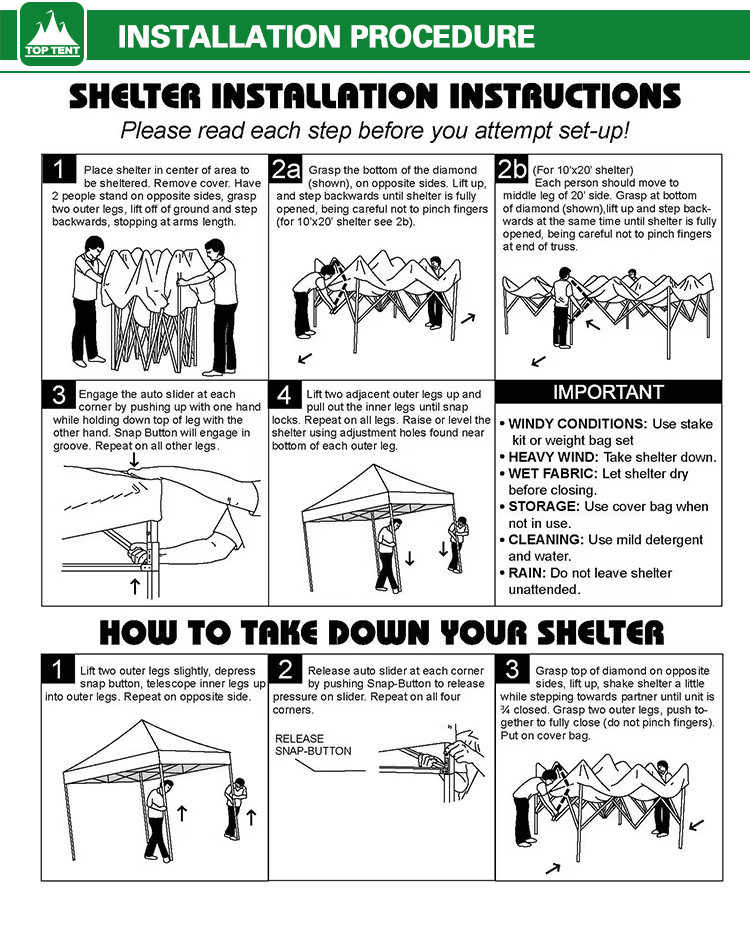 TOP TENT

INSTALLATION PROCEDURE

SHELTER INSTALLATION INSTRUCTIONS

Please read each step before you attempt set-up!

1 Place shelter in center of area to be sheltered. Remove cover. Have 2 people stand on opposite sides, grasp two outer legs, lift off of ground and step backwards, stopping at arms length.

2a Grasp the bottom of the diamond (shown), on opposite sides. Lift up, and step backwards until shelter is fully opened, being careful not to pinch fingers (for 10'x20' shelter see 2b).

2b (For 10'x20' shelter) Each person should move to middle leg of 20' side. Grasp at bottom of diamond (shown),lift up and step backwards at the same time until shelter is fully opened, being careful not to pinch fingers at end of truss.

3 Engage the auto slider at each corner by pushing up with one hand while holding down top of leg with the other hand. Snap Button will engage in groove. Repeat on all other legs.

4 Lift two adjacent outer legs up and pull out the inner legs until snap locks. Repeat on all legs. Raise or level the shelter using adjustment holes found near bottom of each outer leg.

IMPORTANT

• WINDY CONDITIONS: Use stake kit or weight bag set
• HEAVY WIND: Take shelter down.
• WET FABRIC: Let shelter dry before closing.
• STORAGE: Use cover bag when not in use.
• CLEANING: Use mild detergent and water.
• RAIN: Do not leave shelter unattended.

HOW TO TAKE DOWN YOUR SHELTER

1 Lift two outer legs slightly, depress snap button, telescope inner legs up into outer legs. Repeat on opposite side.

2 Release auto slider at each corner by pushing Snap-Button to release pressure on slider. Repeat on all four corners.

RELEASE SNAP-BUTTON

3 Grasp top of diamond on opposite sides, lift up, shake shelter a little while stepping towards partner until unit is ¾ closed. Grasp two outer legs, push together to fully close (do not pinch fingers). Put on cover bag.