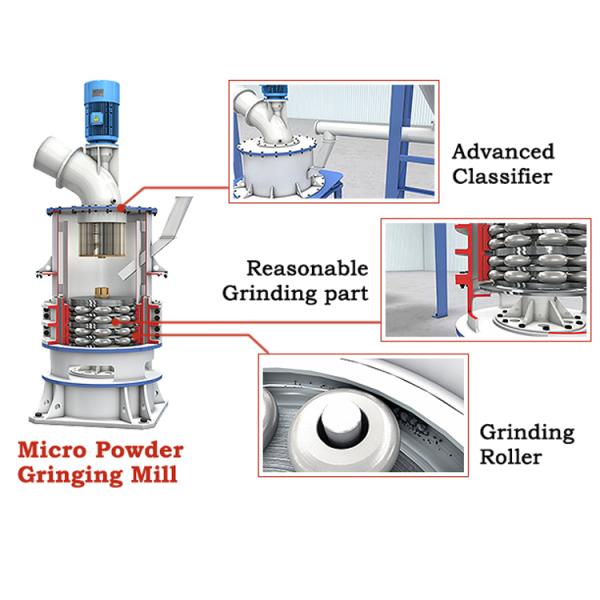 Advanced Classifier

Reasonable Grinding part

Grinding Roller

Micro Powder Gringing Mill