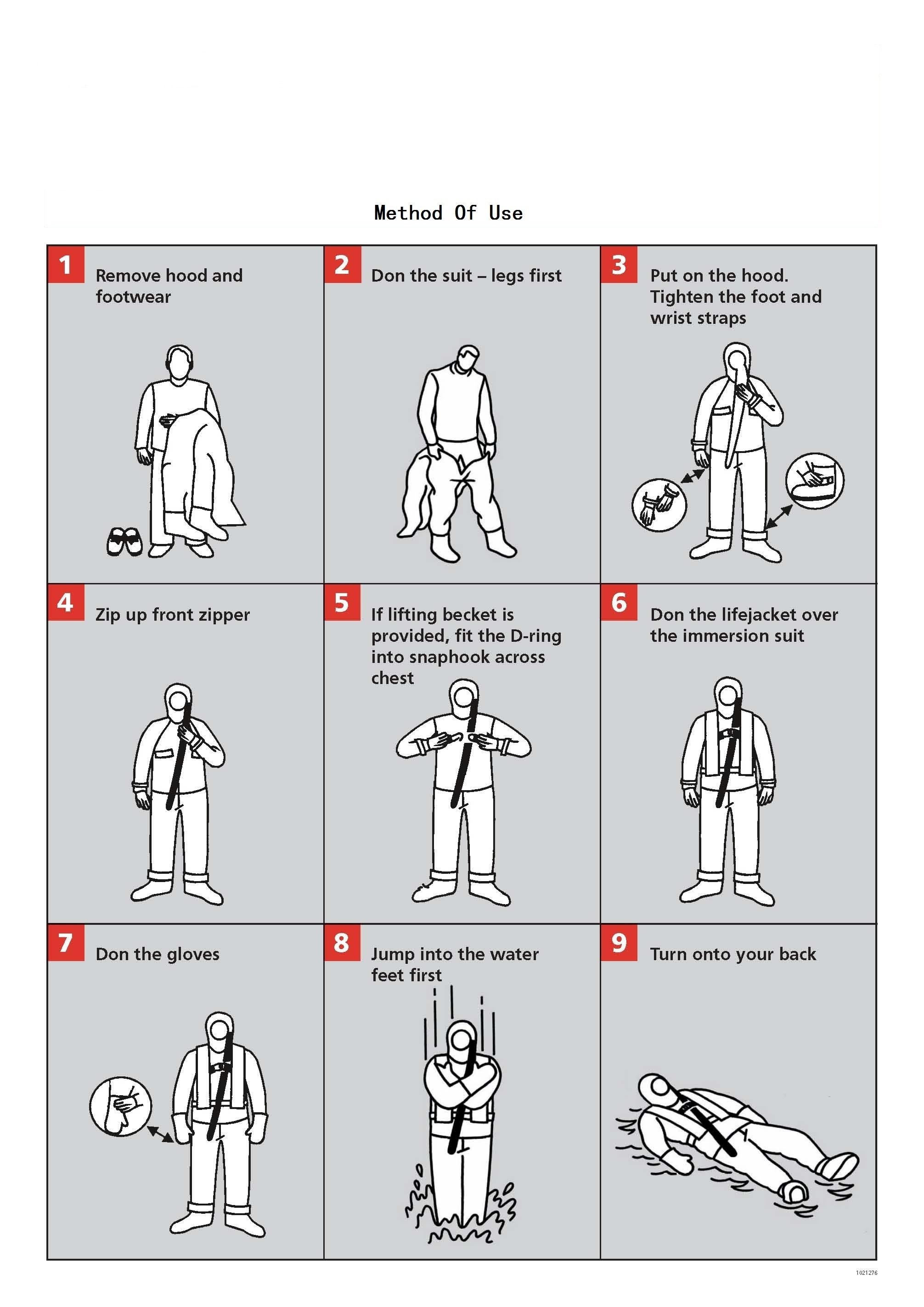 Method Of Use

1 Remove hood and footwear

2 Don the suit – legs first

3 Put on the hood. Tighten the foot and wrist straps

4 Zip up front zipper

5 If lifting becket is provided, fit the D-ring into snaphook across chest

6 Don the lifejacket over the immersion suit

7 Don the gloves

8 Jump into the water feet first

9 Turn onto your back

1021276