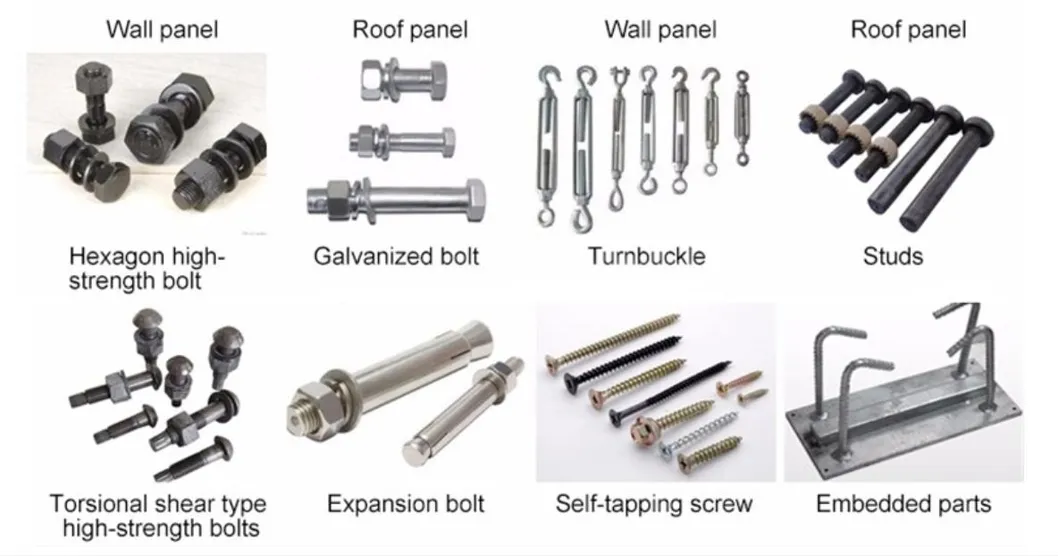 Wall panel

Roof panel

Wall panel

Roof panel

Hexagon high-strength bolt

Galvanized bolt

Turnbuckle

Studs

Torsional shear type high-strength bolts

Expansion bolt

Self-tapping screw

Embedded parts