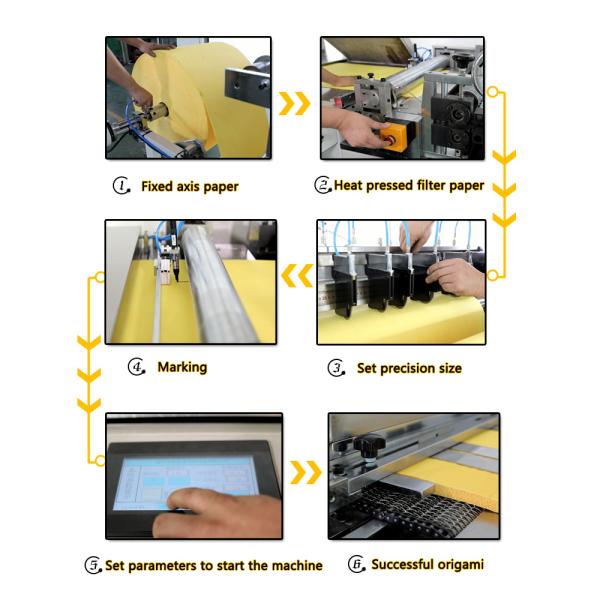 1. Fixed axis paper

2. Heat pressed filter paper

4. Marking

3. Set precision size

5. Set parameters to start the machine

6. Successful origami