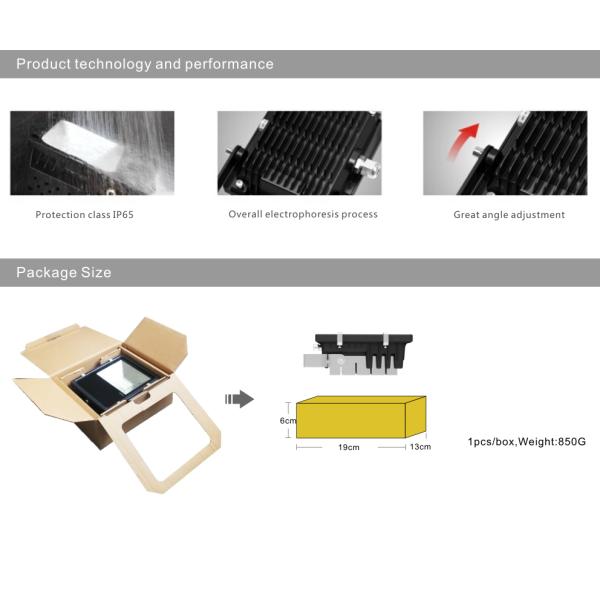 Product technology and performance

Protection class IP65

Overall electrophoresis process

Great angle adjustment

Package Size

6cm

19cm

13cm

1pcs/box,Weight:850G