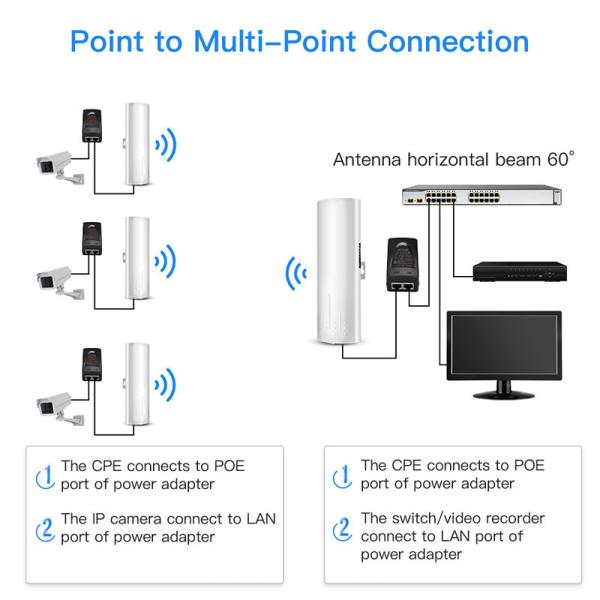 Point to Multi–Point Connection

Antenna horizontal beam 60°

1 The CPE connects to POE port of power adapter

2 The IP camera connect to LAN port of power adapter

1 The CPE connects to POE port of power adapter

2 The switch/video recorder connect to LAN port of power adapter