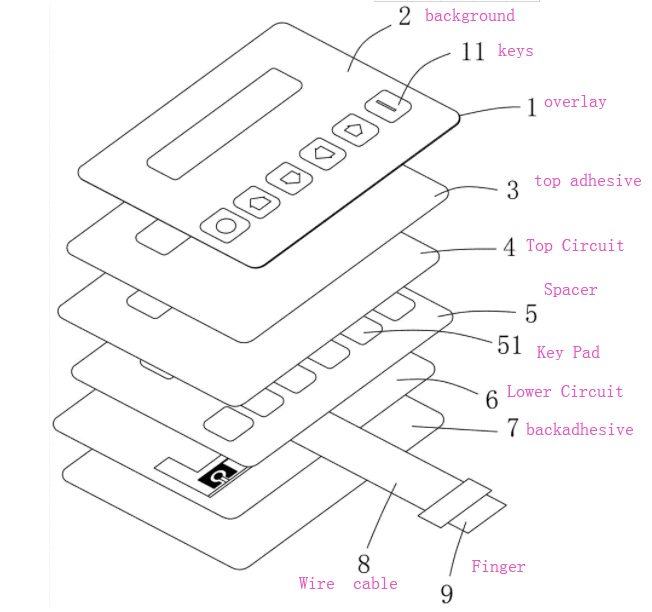 2 background

11 keys

1 overlay

3 top adhesive

4 Top Circuit

Spacer

5

51 Key Pad

6 Lower Circuit

7 backadhesive

8

Wire cable

Finger

9