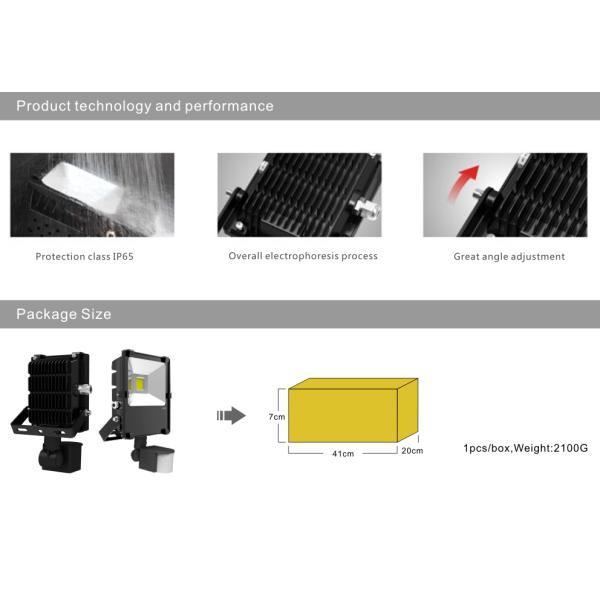 Product technology and performance

Protection class IP65

Overall electrophoresis process

Great angle adjustment

Package Size

7cm

41cm

20cm

1pcs/box,Weight:2100G