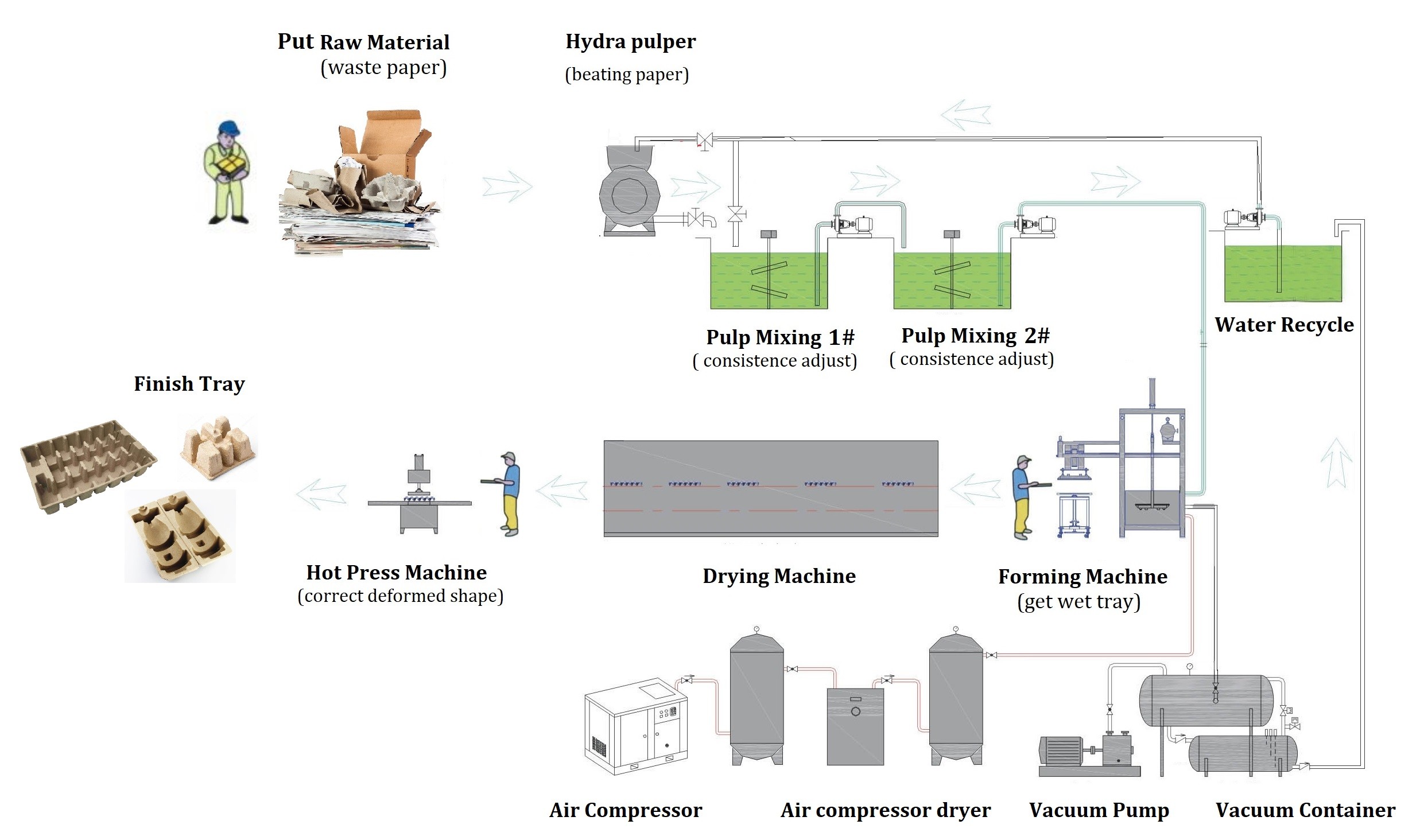 Put Raw Material
(waste paper)

Hydra pulper
(beating paper)

Pulp Mixing 1#
( consistence adjust)

Pulp Mixing 2#
( consistence adjust)

Water Recycle

Finish Tray

Hot Press Machine
(correct deformed shape)

Drying Machine

Forming Machine
(get wet tray)

Air Compressor

Air compressor dryer

Vacuum Pump

Vacuum Container