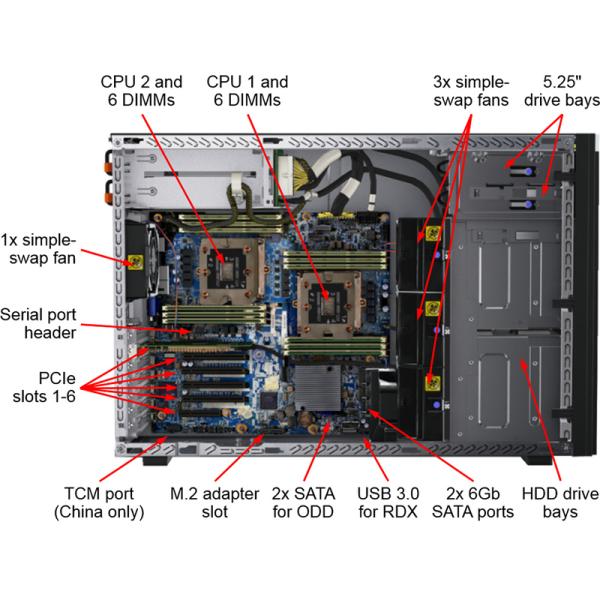 CPU 2 and 6 DIMMs

CPU 1 and 6 DIMMs

3x simple-swap fans

5.25" drive bays

1x simple-swap fan

Serial port header

PCIe slots 1-6

TCM port (China only)

M.2 adapter slot

2x SATA for ODD

USB 3.0 for RDX

2x 6Gb SATA ports

HDD drive bays