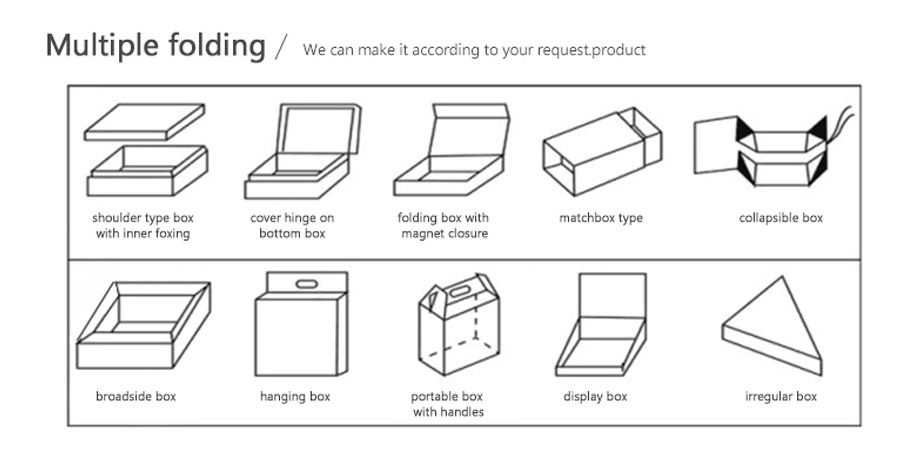 Multiple folding / We can make it according to your request.product

shoulder type box with inner foxing

cover hinge on bottom box

folding box with magnet closure

matchbox type

collapsible box

broadside box

hanging box

portable box with handles

display box

irregular box