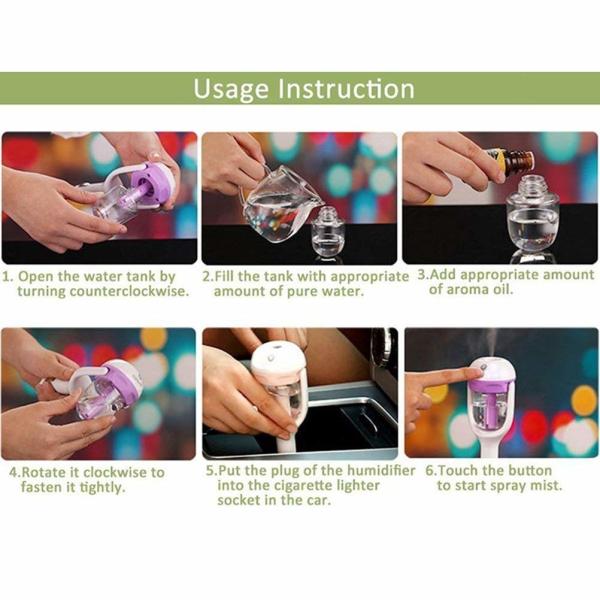 Usage Instruction

1. Open the water tank by turning counterclockwise.

2.Fill the tank with appropriate amount of pure water.

3.Add appropriate amount of aroma oil.

4.Rotate it clockwise to fasten it tightly.

5.Put the plug of the humidifier into the cigarette lighter socket in the car.

6.Touch the button to start spray mist.