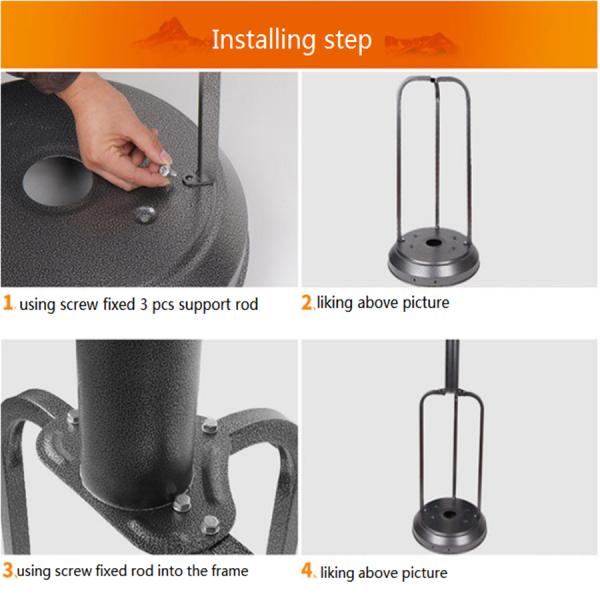 Installing step

1. using screw fixed 3 pcs support rod

2. liking above picture

3. using screw fixed rod into the frame

4. liking above picture