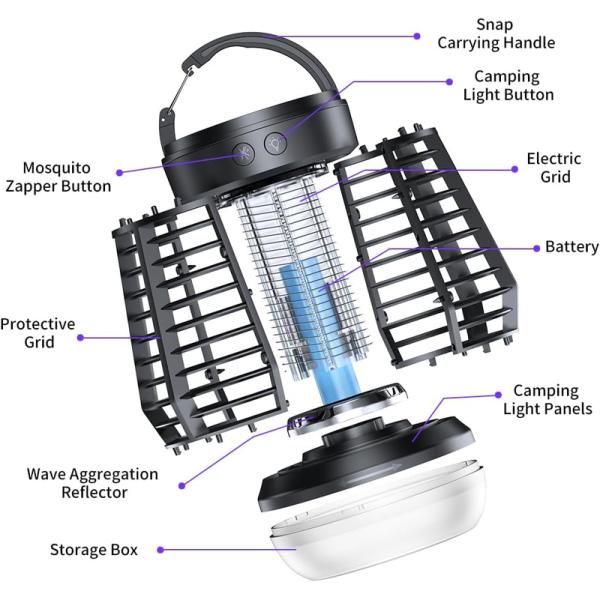 Snap
Carrying Handle

Camping
Light Button

Mosquito
Zapper Button

Electric
Grid

Battery

Protective
Grid

Camping
Light Panels

Wave Aggregation
Reflector

Storage Box