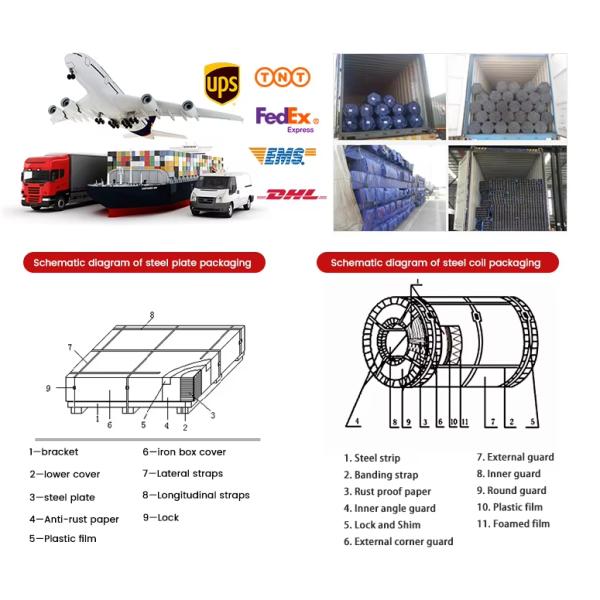 UPS
TNT
FedEx Express
EMS
DHL

Schematic diagram of steel plate packaging

8
7
9
1
6
5
4
2
3

1—bracket
2—lower cover
3—steel plate
4—Anti-rust paper
5—Plastic film
6—iron box cover
7—Lateral straps
8—Longitudinal straps
9—Lock

Schematic diagram of steel coil packaging

1
4
8
9
3
6
10
11
7
2
5

1. Steel strip
2. Banding strap
3. Rust proof paper
4. Inner angle guard
5. Lock and Shim
6. External corner guard
7. External guard
8. Inner guard
9. Round guard
10. Plastic film
11. Foamed film