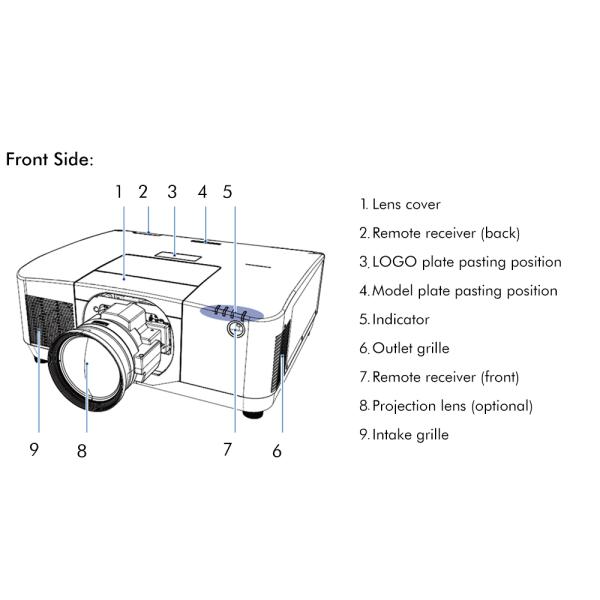 Front Side:

1 2 3 4 5

9 8 7 6

1. Lens cover
2. Remote receiver (back)
3. LOGO plate pasting position
4. Model plate pasting position
5. Indicator
6. Outlet grille
7. Remote receiver (front)
8. Projection lens (optional)
9. Intake grille