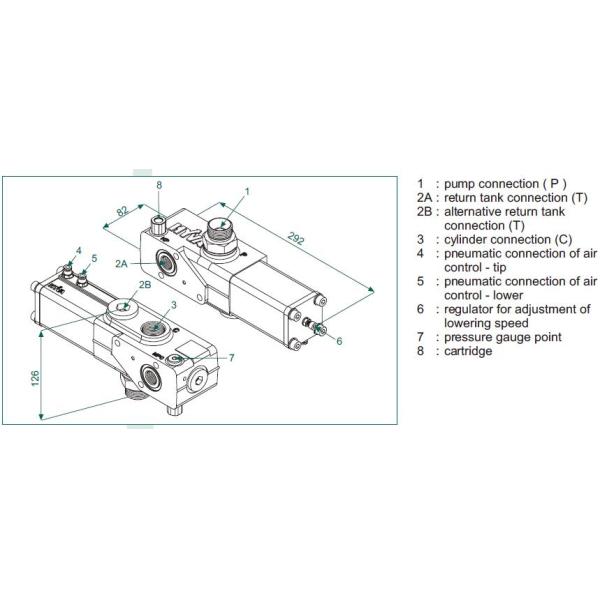 8
1
82
292
2A
4
5
2B
3
6
7
126

1 : pump connection ( P )
2A : return tank connection (T)
2B : alternative return tank connection (T)
3 : cylinder connection (C)
4 : pneumatic connection of air control - tip
5 : pneumatic connection of air control - lower
6 : regulator for adjustment of lowering speed
7 : pressure gauge point
8 : cartridge