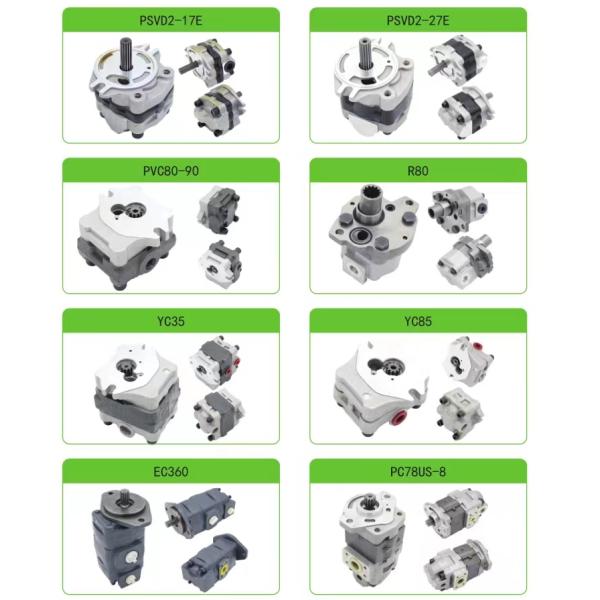 PSVD2-17E

PSVD2-27E

PVC80-90

R80

YC35

YC85

EC360

PC78US-8