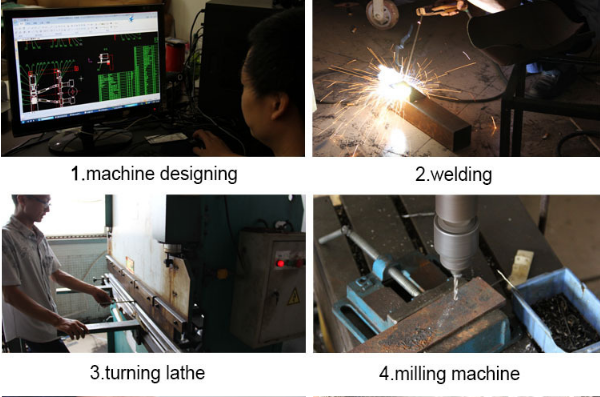 1.machine designing

2.welding

3.turning lathe

4.milling machine