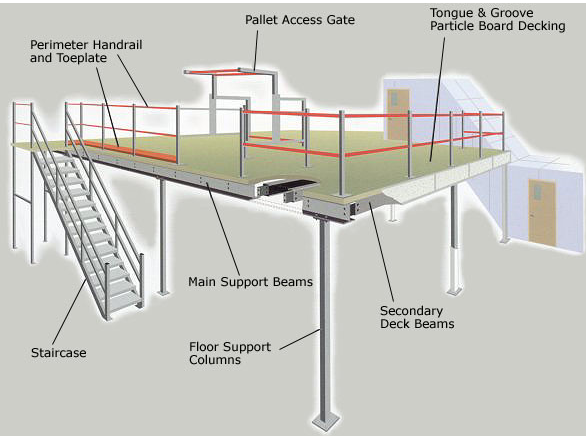 Pallet Access Gate

Tongue & Groove Particle Board Decking

Perimeter Handrail and Toeplate

Main Support Beams

Secondary Deck Beams

Staircase

Floor Support Columns