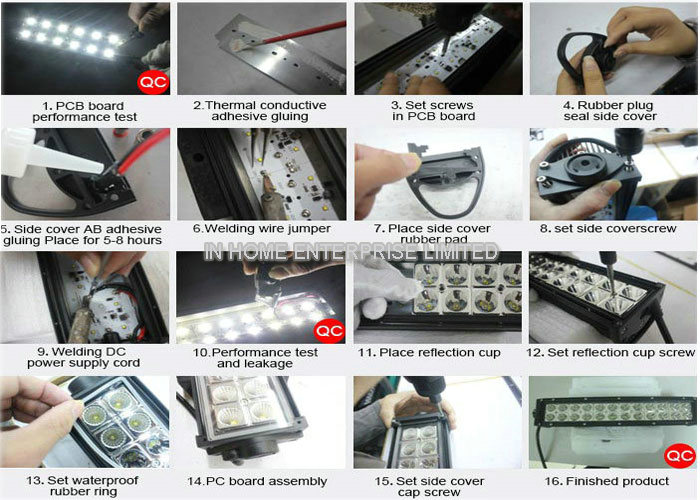 QC

1. PCB board performance test

2.Thermal conductive adhesive gluing

3. Set screws in PCB board

4. Rubber plug seal side cover

5. Side cover AB adhesive gluing Place for 5-8 hours

6.Welding wire jumper

7. Place side cover rubber pad

8. set side coverscrew

IN HOME ENTERPRISE LIMITED

QC

9. Welding DC power supply cord

10.Performance test and leakage

11. Place reflection cup

12. Set reflection cup screw

QC

13. Set waterproof rubber ring

14.PC board assembly

15. Set side cover cap screw

16. Finished product