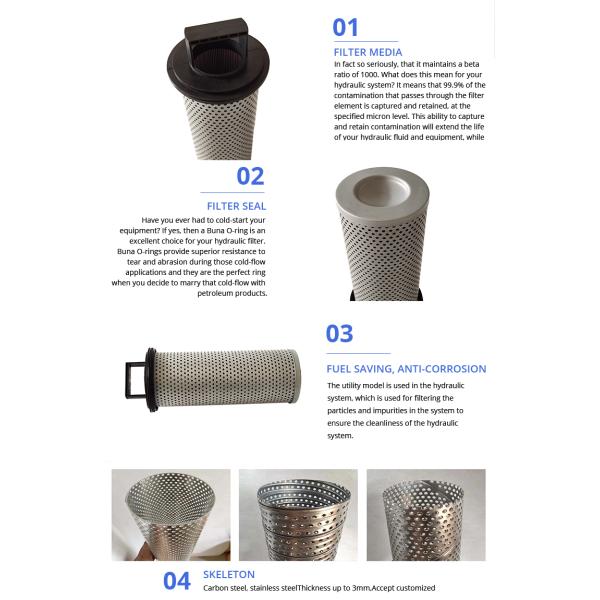 01

FILTER MEDIA

In fact so seriously, that it maintains a beta ratio of 1000. What does this mean for your hydraulic system? It means that 99.9% of the contamination that passes through the filter element is captured and retained, at the specified micron level. This ability to capture and retain contamination will extend the life of your hydraulic fluid and equipment, while

02

FILTER SEAL

Have you ever had to cold-start your equipment? If yes, then a Buna O-ring is an excellent choice for your hydraulic filter. Buna O-rings provide superior resistance to tear and abrasion during those cold-flow applications and they are the perfect ring when you decide to marry that cold-flow with petroleum products.

03

FUEL SAVING, ANTI-CORROSION

The utility model is used in the hydraulic system, which is used for filtering the particles and impurities in the system to ensure the cleanliness of the hydraulic system.

04 SKELETON

Carbon steel, stainless steelThickness up to 3mm,Accept customized