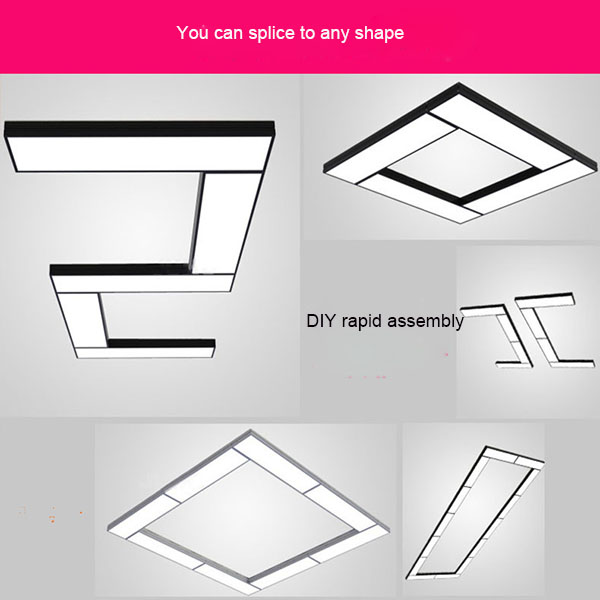 You can splice to any shape

DIY rapid assembly