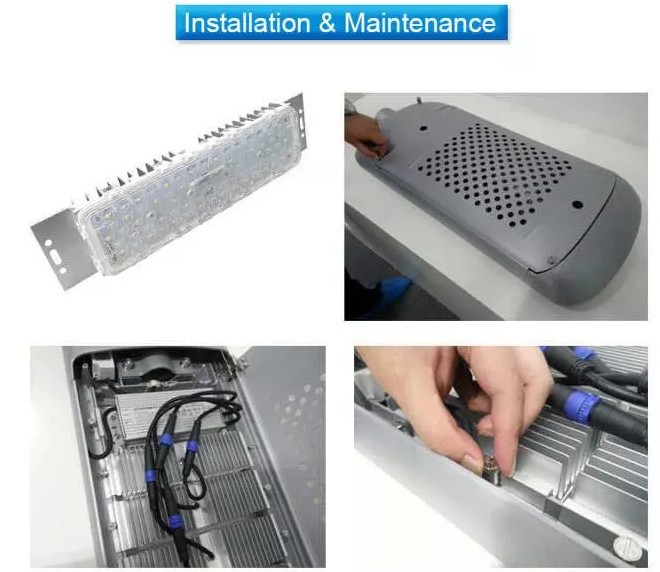 Installation & Maintenance