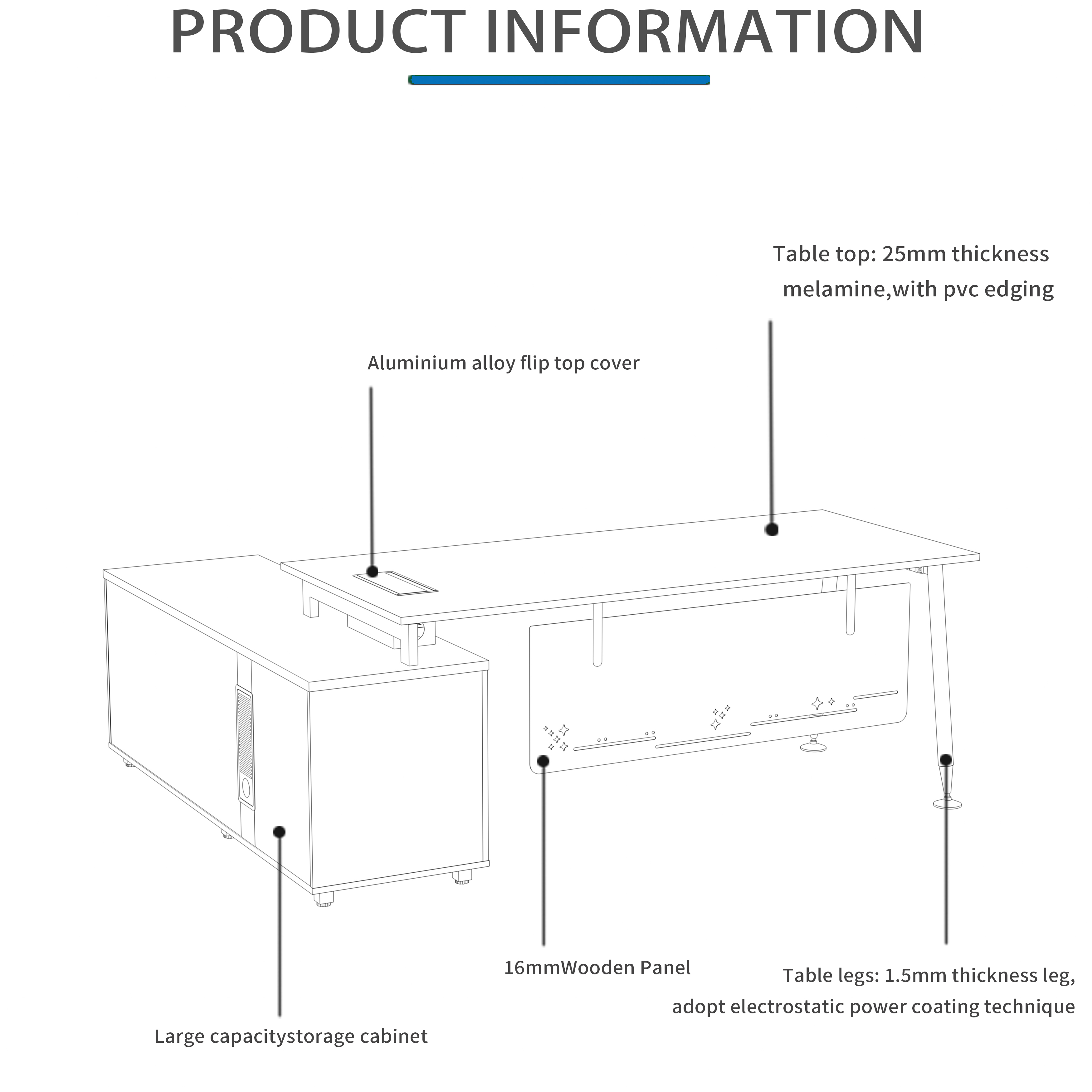 PRODUCT INFORMATION

Table top: 25mm thickness melamine,with pvc edging

Aluminium alloy flip top cover

16mmWooden Panel

Table legs: 1.5mm thickness leg, adopt electrostatic power coating technique

Large capacitystorage cabinet