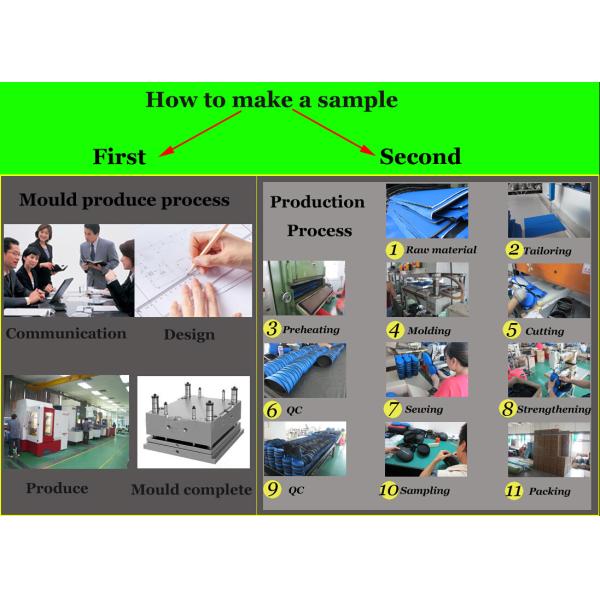 How to make a sample

First

Second

Mould produce process

Communication

Design

Produce

Mould complete

Production Process

1 Raw material

2 Tailoring

3 Preheating

4 Molding

5 Cutting

6 QC

7 Sewing

8 Strengthening

9 QC

10 Sampling

11 Packing