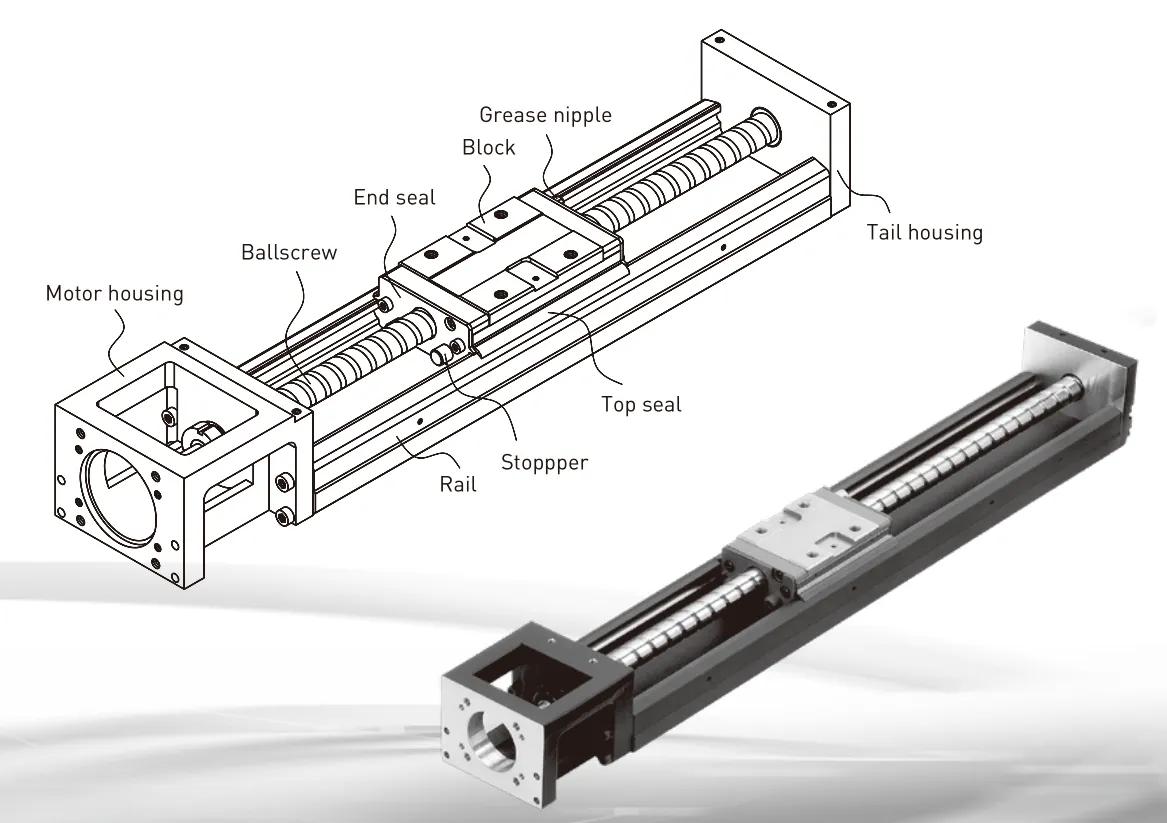 Grease nipple
Block
End seal
Ballscrew
Motor housing
Tail housing
Top seal
Stoppper
Rail