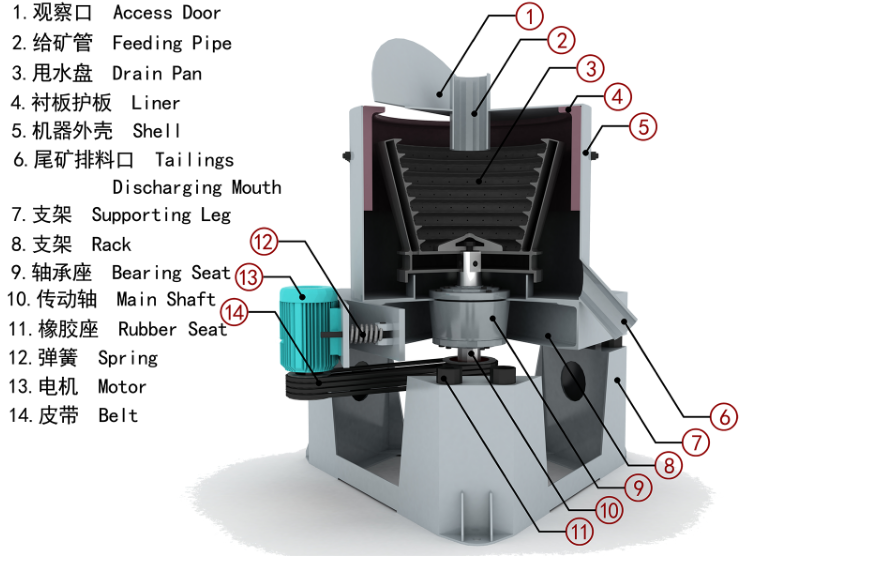 1. 观察口 Access Door
2. 给矿管 Feeding Pipe
3. 甩水盘 Drain Pan
4. 衬板护板 Liner
5. 机器外壳 Shell
6. 尾矿排料口 Tailings Discharging Mouth
7. 支架 Supporting Leg
8. 支架 Rack
9. 轴承座 Bearing Seat
10. 传动轴 Main Shaft
11. 橡胶座 Rubber Seat
12. 弹簧 Spring
13. 电机 Motor
14. 皮带 Belt

1
2
3
4
5
12
13
14
6
7
8
9
10
11