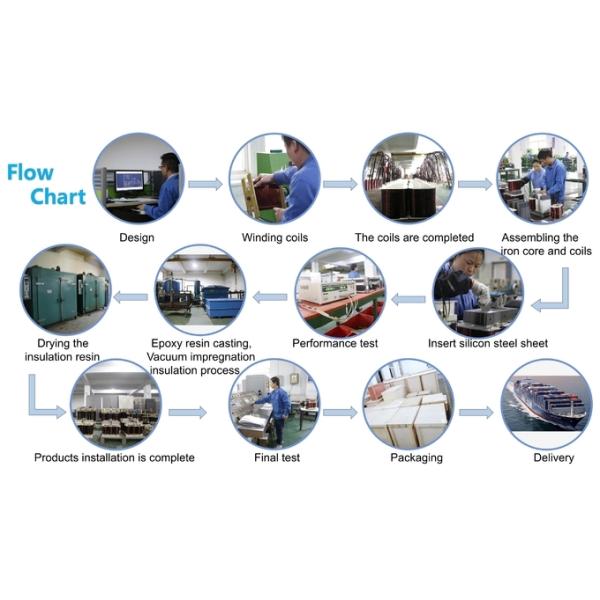 Flow Chart

Design

Winding coils

The coils are completed

Assembling the iron core and coils

Insert silicon steel sheet

Performance test

Epoxy resin casting, Vacuum impregnation insulation process

Drying the insulation resin

Products installation is complete

Final test

Packaging

Delivery