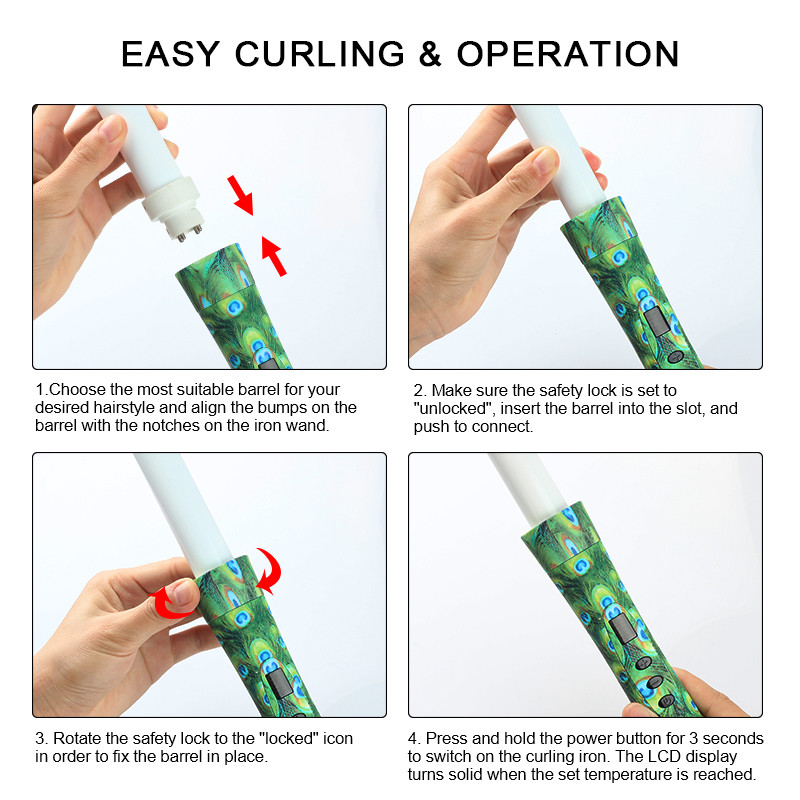 EASY CURLING & OPERATION

1.Choose the most suitable barrel for your desired hairstyle and align the bumps on the barrel with the notches on the iron wand.

2. Make sure the safety lock is set to "unlocked", insert the barrel into the slot, and push to connect.

3. Rotate the safety lock to the "locked" icon in order to fix the barrel in place.

4. Press and hold the power button for 3 seconds to switch on the curling iron. The LCD display turns solid when the set temperature is reached.