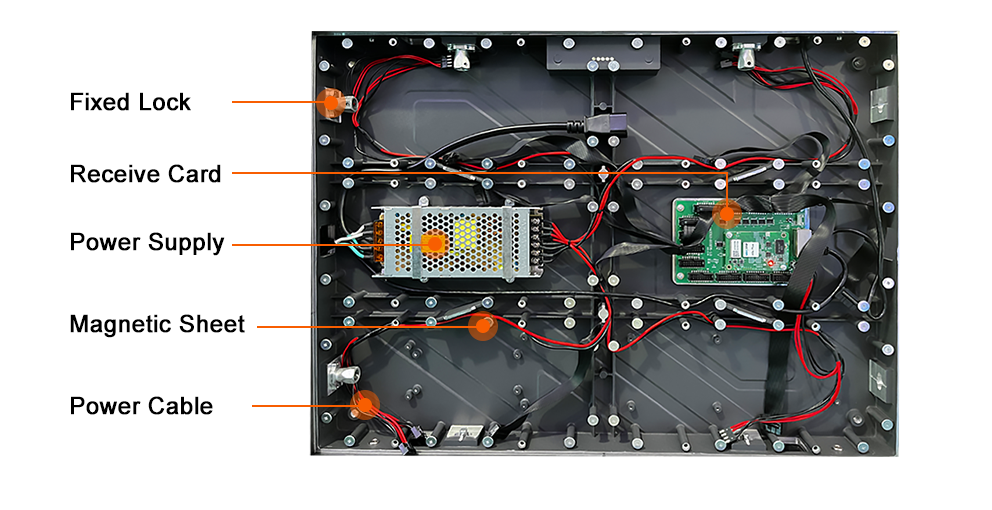 Fixed Lock

Receive Card

Power Supply

Magnetic Sheet

Power Cable