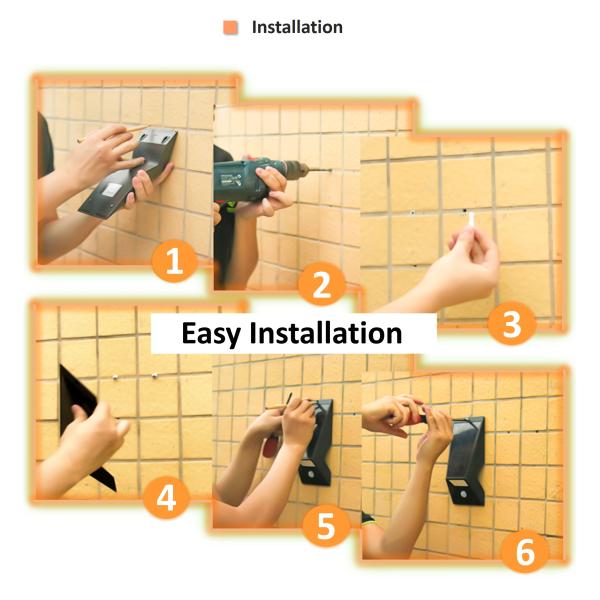 Installation

1

2

3

Easy Installation

4

5

6