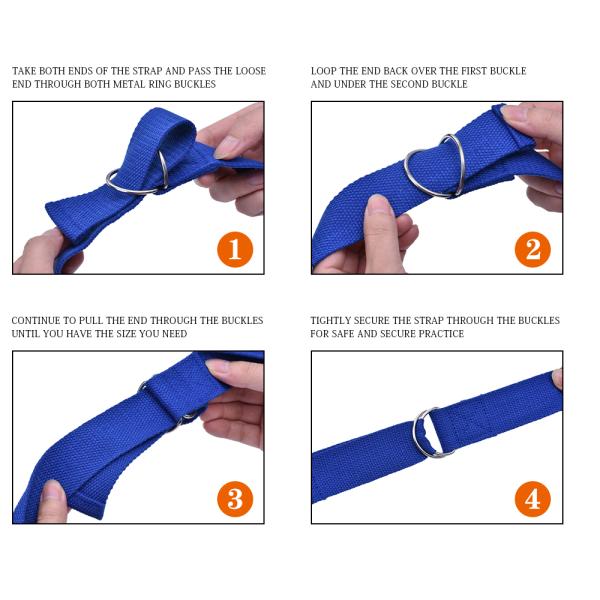 TAKE BOTH ENDS OF THE STRAP AND PASS THE LOOSE END THROUGH BOTH METAL RING BUCKLES

1

LOOP THE END BACK OVER THE FIRST BUCKLE AND UNDER THE SECOND BUCKLE

2

CONTINUE TO PULL THE END THROUGH THE BUCKLES UNTIL YOU HAVE THE SIZE YOU NEED

3

TIGHTLY SECURE THE STRAP THROUGH THE BUCKLES FOR SAFE AND SECURE PRACTICE

4