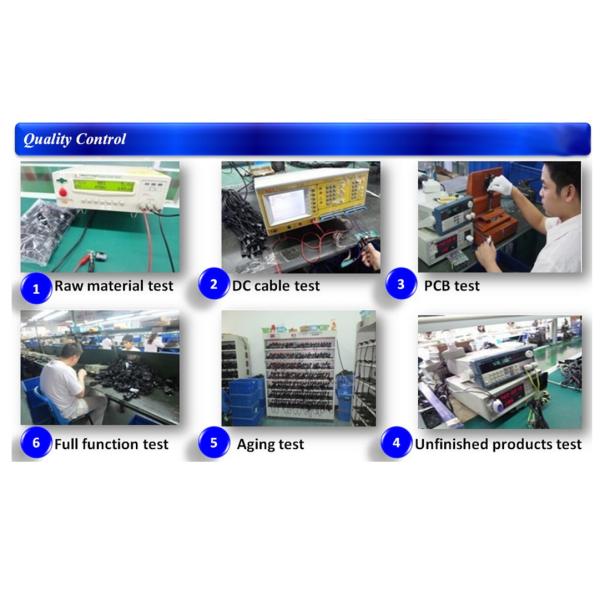 Quality Control

1 Raw material test

2 DC cable test

3 PCB test

6 Full function test

5 Aging test

4 Unfinished products test