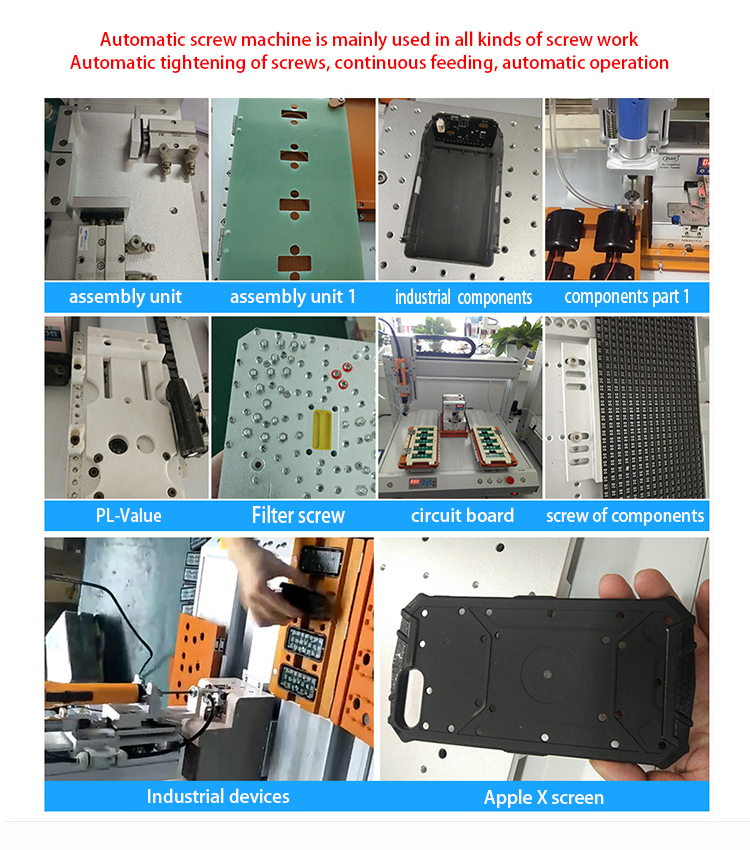 Automatic screw machine is mainly used in all kinds of screw work
Automatic tightening of screws, continuous feeding, automatic operation

assembly unit

assembly unit 1

industrial components

components part 1

PL-Value

Filter screw

circuit board

screw of components

Industrial devices

Apple X screen