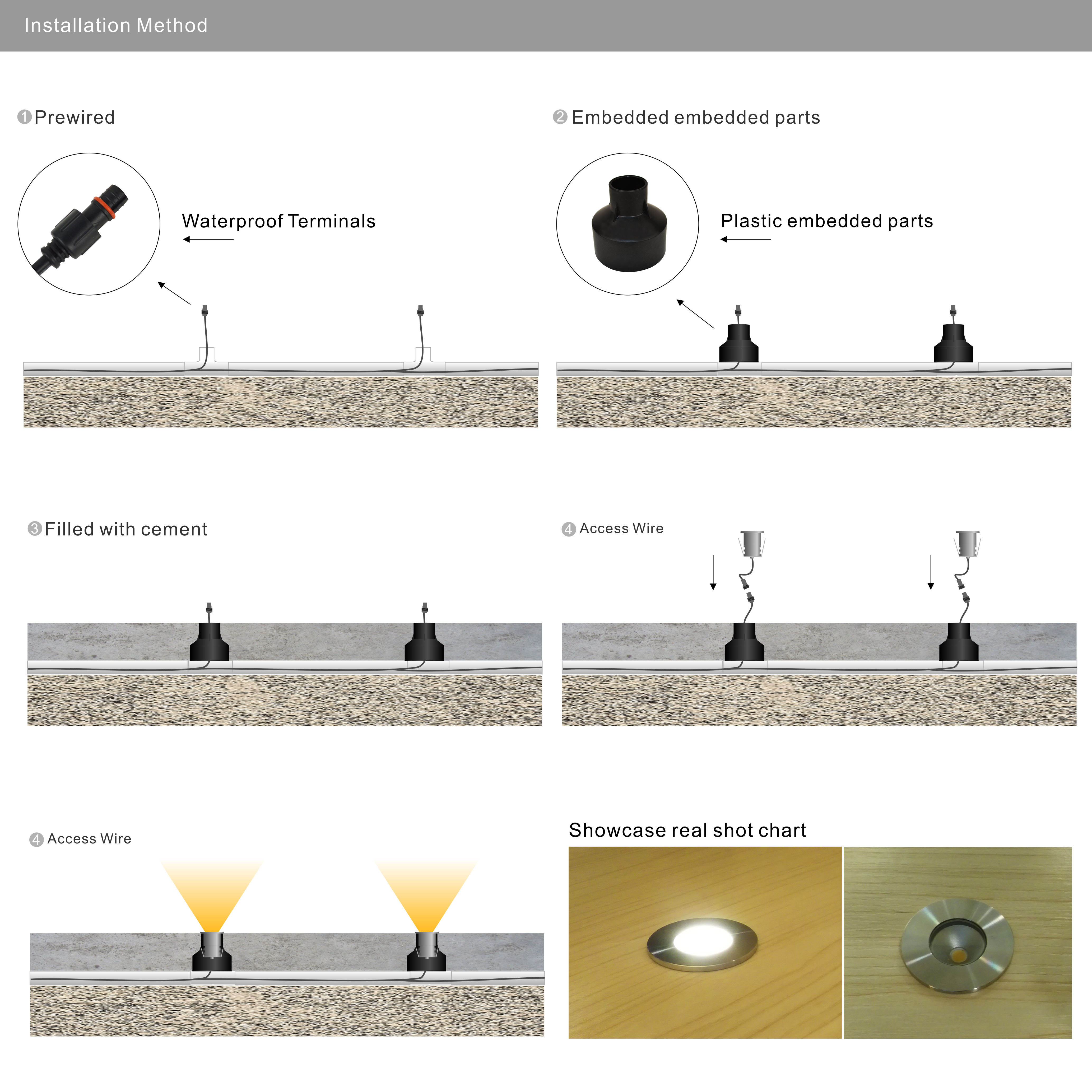 Installation Method

1 Prewired

Waterproof Terminals

2 Embedded embedded parts

Plastic embedded parts

3 Filled with cement

4 Access Wire

4 Access Wire

Showcase real shot chart