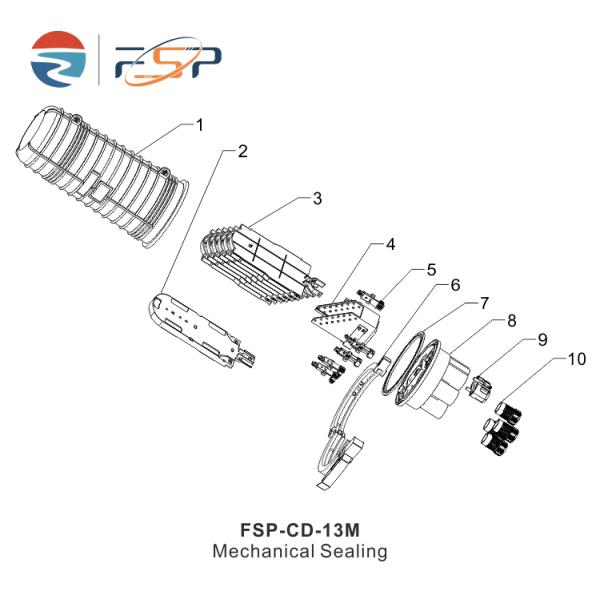 FSP

1
2
3
4
5
6
7
8
9
10

FSP-CD-13M
Mechanical Sealing