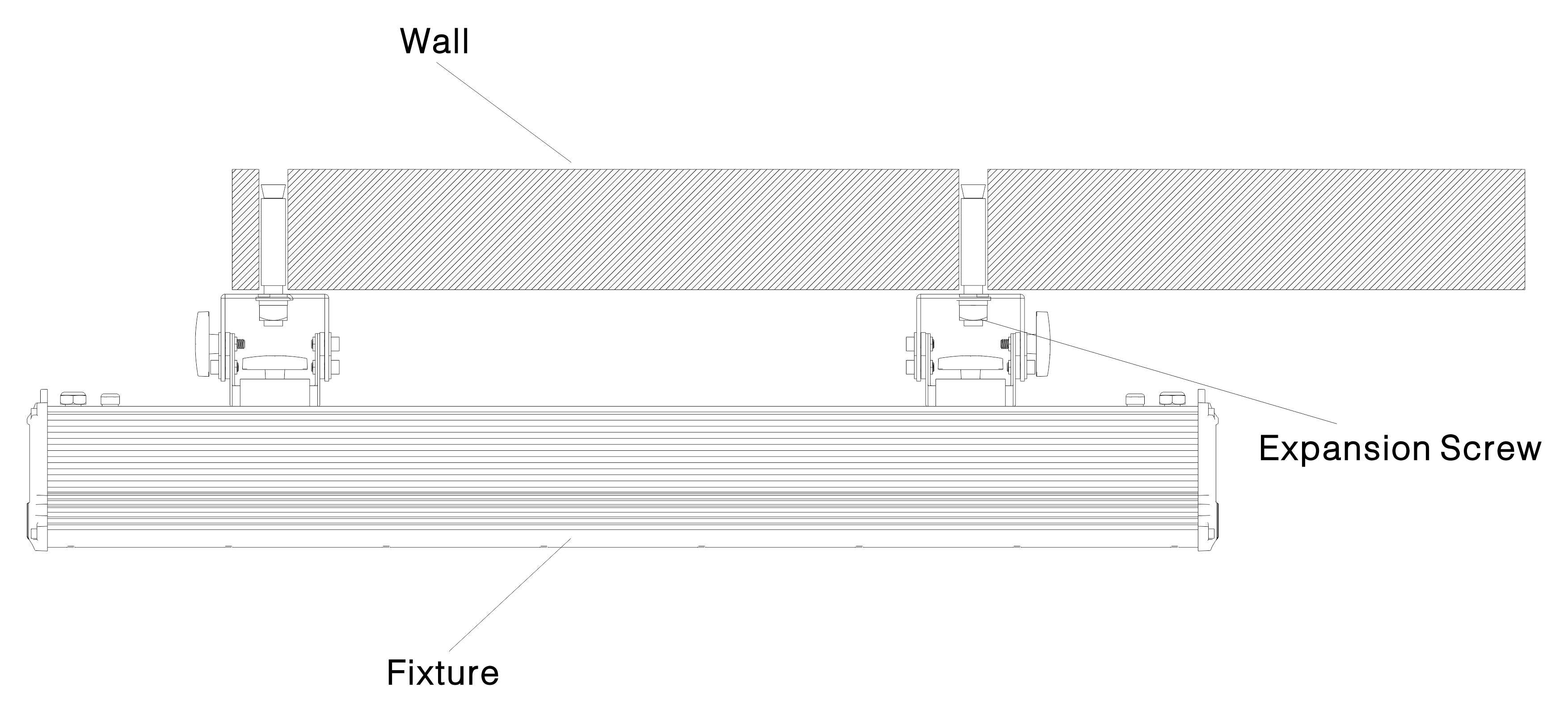 Wall

Expansion Screw

Fixture