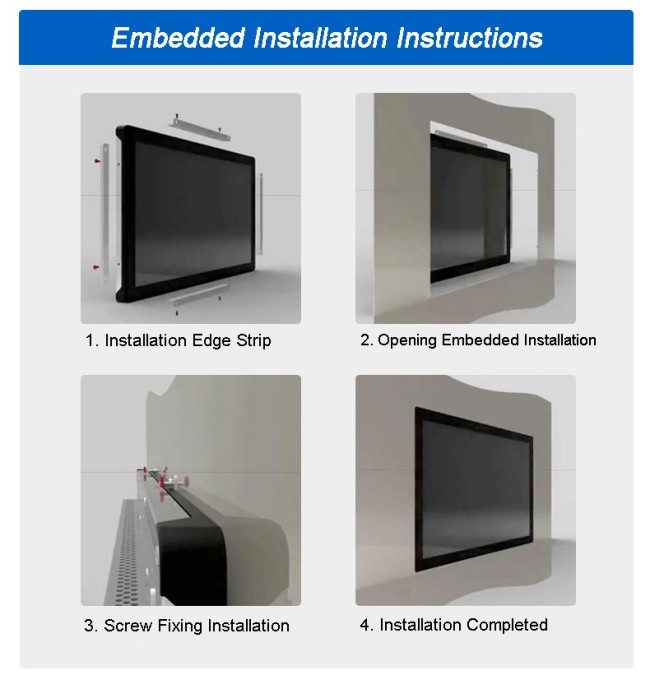 Embedded Installation Instructions

1. Installation Edge Strip

2. Opening Embedded Installation

3. Screw Fixing Installation

4. Installation Completed