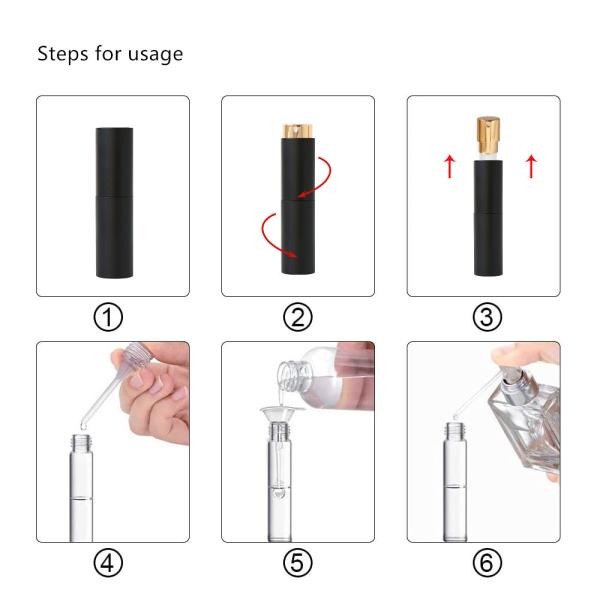 Steps for usage

①

②

③

④

⑤

⑥