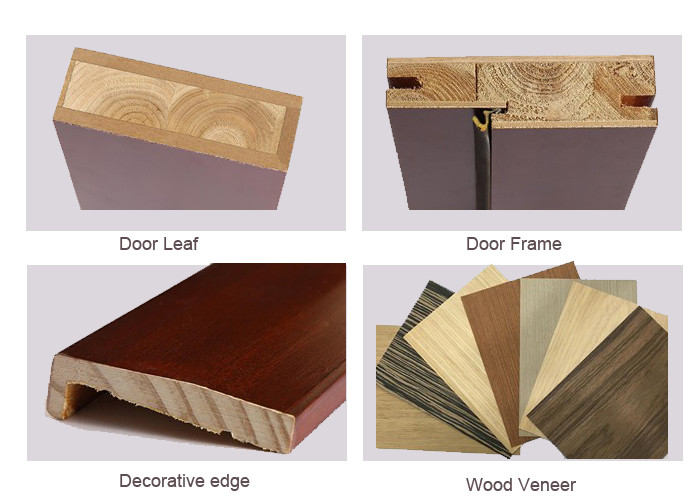 Door Leaf

Door Frame

Decorative edge

Wood Veneer