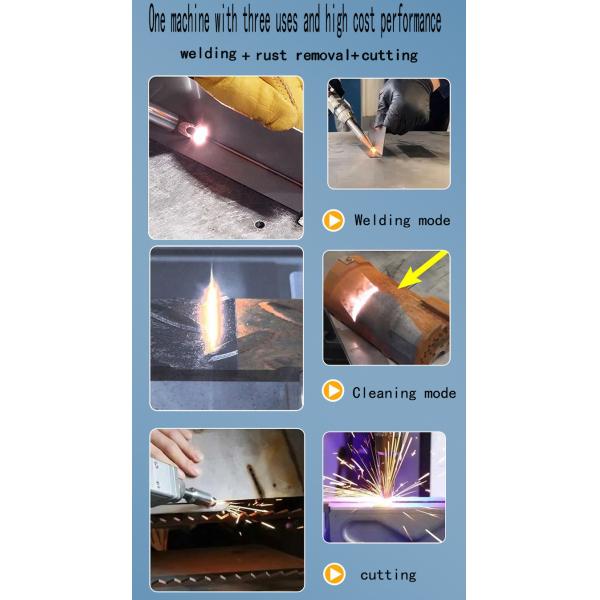 One machine with three uses and high cost performance

welding + rust removal+cutting

Welding mode

Cleaning mode

cutting